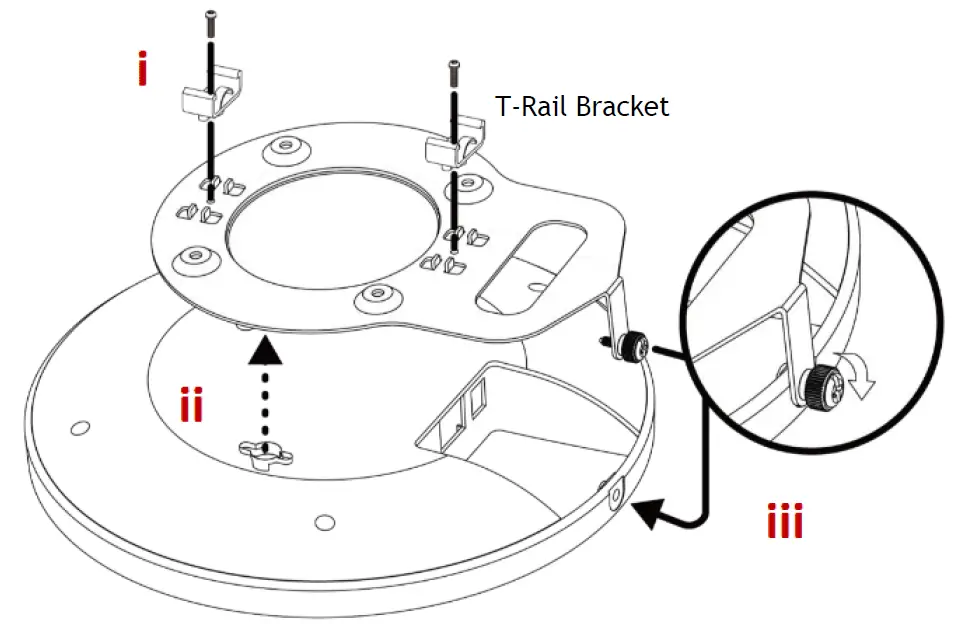 i

T-Rail Bracket

ii

iii